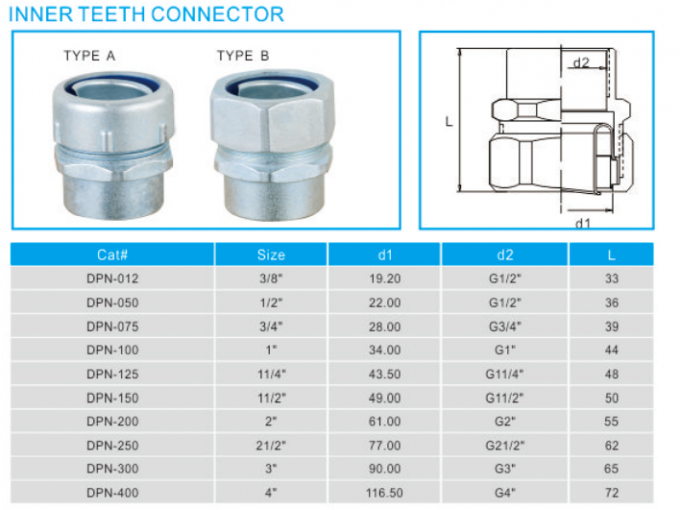 INNER TEETH CONNECTOR

TYPE A

TYPE B

d2

L

d1

| Cat# | Size | d1 | d2 | L |
|---|---|---|---|---|
| DPN-012 | 3/8" | 19.20 | G1/2" | 33 |
| DPN-050 | 1/2" | 22.00 | G1/2" | 36 |
| DPN-075 | 3/4" | 28.00 | G3/4" | 39 |
| DPN-100 | 1" | 34.00 | G1" | 44 |
| DPN-125 | 11/4" | 43.50 | G11/4" | 48 |
| DPN-150 | 11/2" | 49.00 | G11/2" | 50 |
| DPN-200 | 2" | 61.00 | G2" | 55 |
| DPN-250 | 21/2" | 77.00 | G21/2" | 62 |
| DPN-300 | 3" | 90.00 | G3" | 65 |
| DPN-400 | 4" | 116.50 | G4" | 72 |